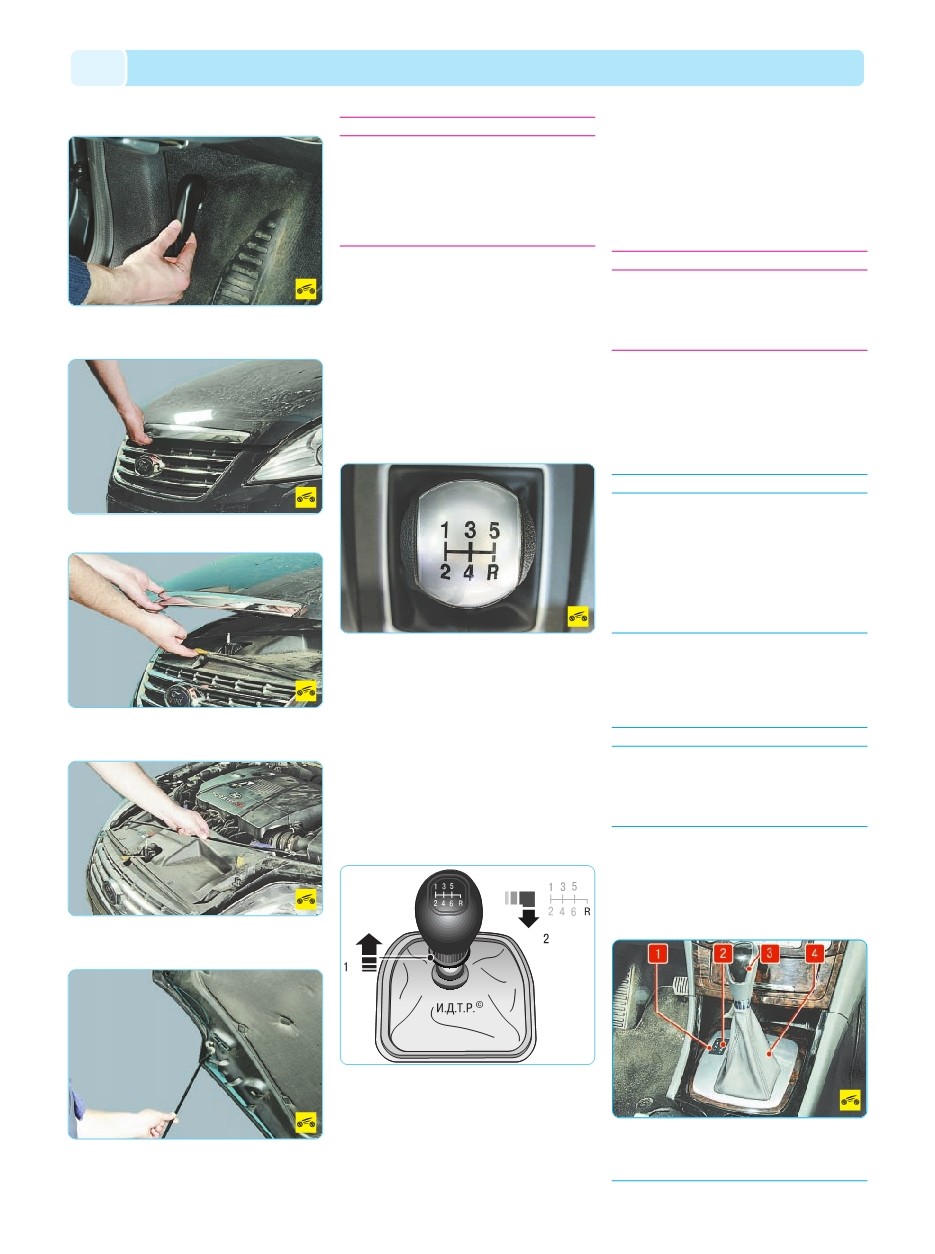 1 3 5
2 4 R

1 3 5
2 4 6 R

1 3 5
2 4 6 R

1

2

И.Д.Т.Р.©

1

2

3

4